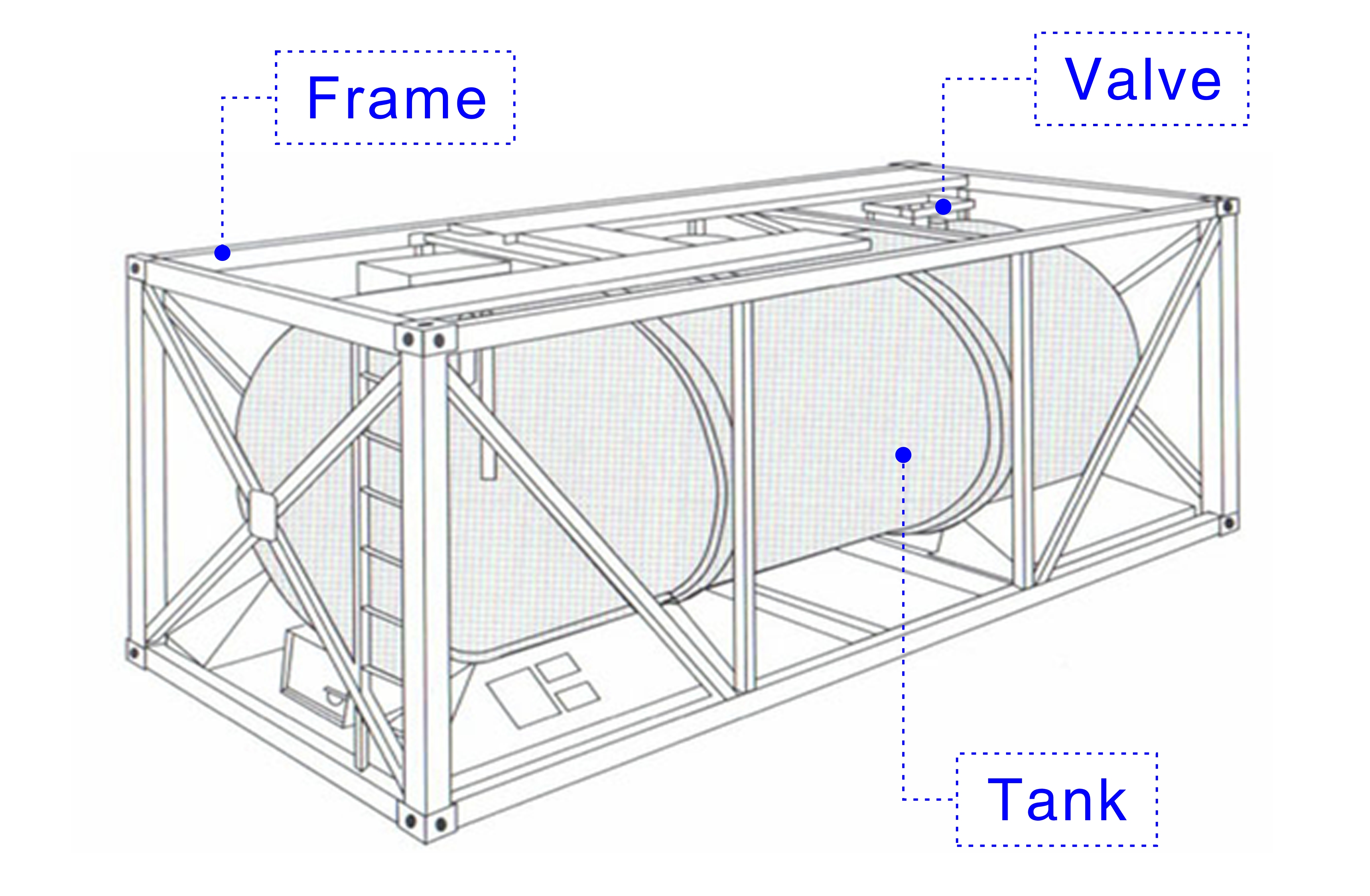 Frame

Valve

Tank